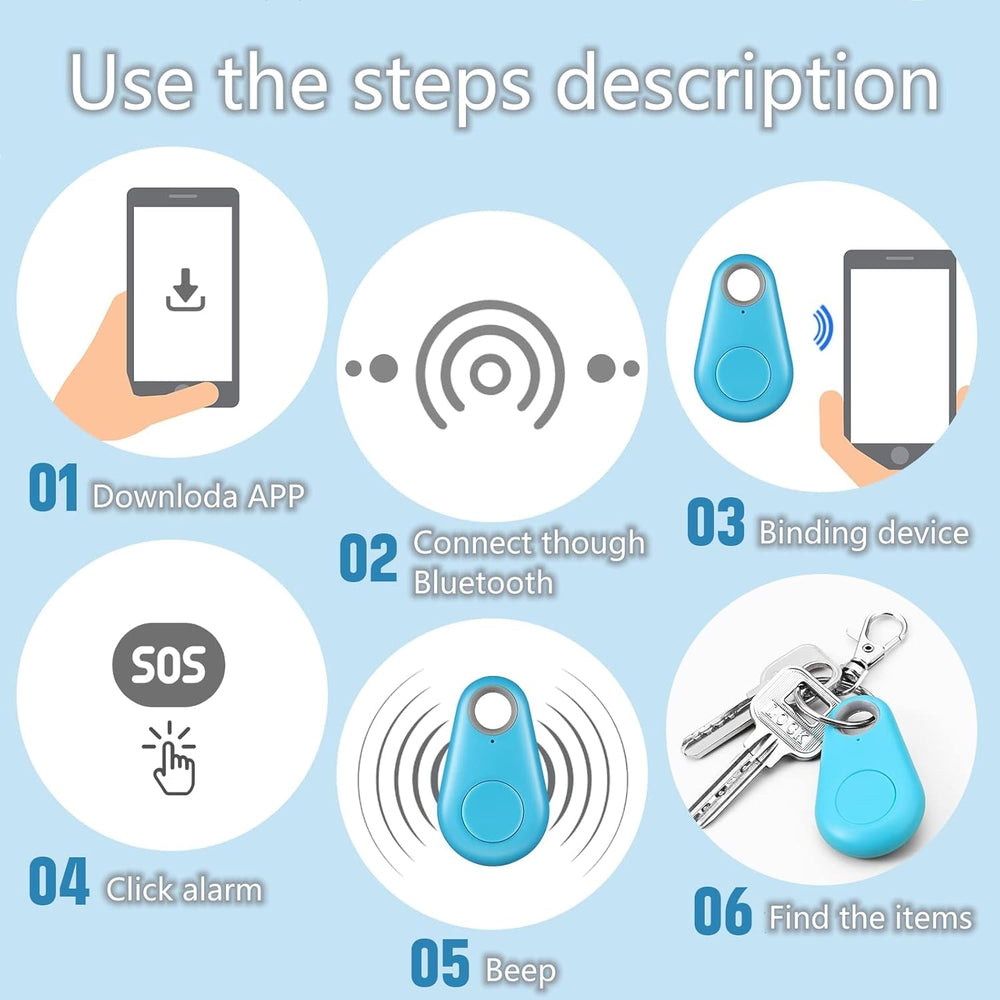 Use the steps description

01 Downloda APP

02 Connect though Bluetooth

03 Binding device

SOS

04 Click alarm

05 Beep

06 Find the items